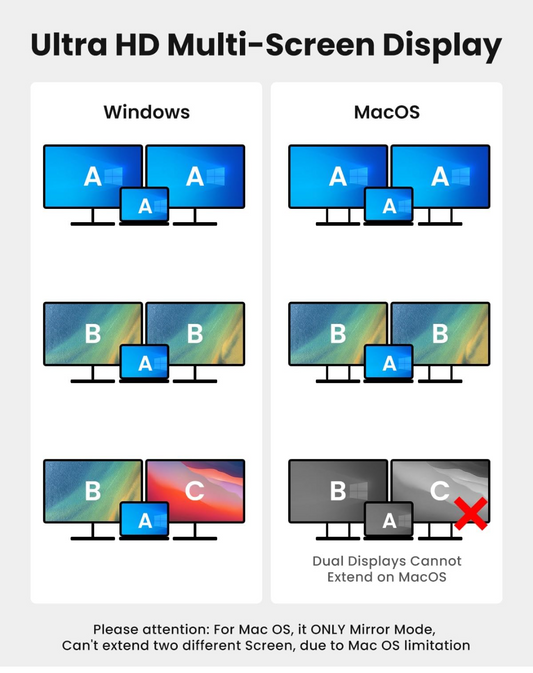 Ultra HD Multi-Screen Display

Windows

A A A

B B A

B C A

MacOS

A A A

B B A

B C A

Dual Displays Cannot Extend on MacOS

Please attention: For Mac OS, it ONLY Mirror Mode, Can't extend two different Screen, due to Mac OS limitation