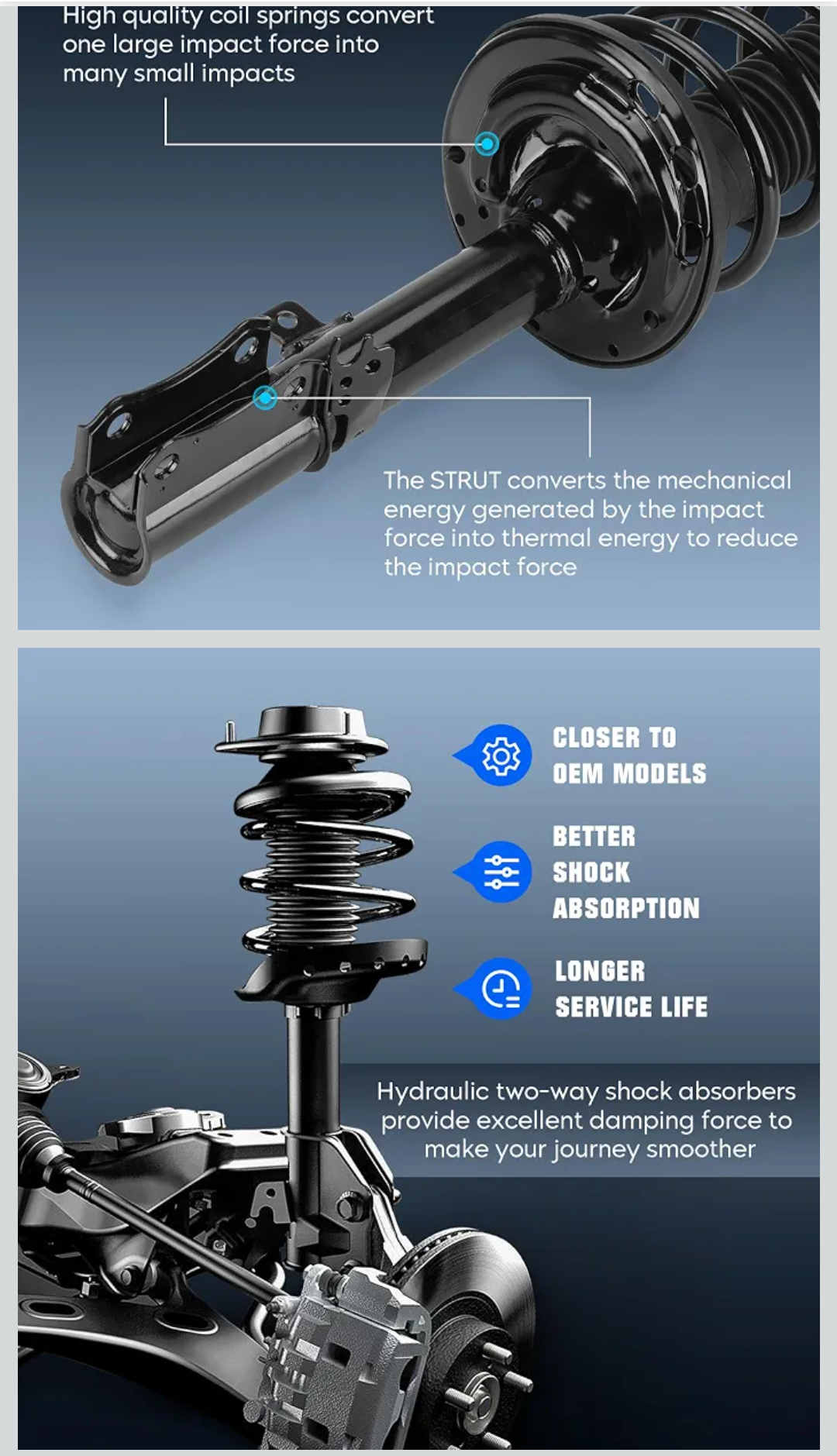 High quality coil springs convert one large impact force into many small impacts

The STRUT converts the mechanical energy generated by the impact force into thermal energy to reduce the impact force

CLOSER TO
OEM MODELS

BETTER
SHOCK
ABSORPTION

LONGER
SERVICE LIFE

Hydraulic two-way shock absorbers provide excellent damping force to make your journey smoother