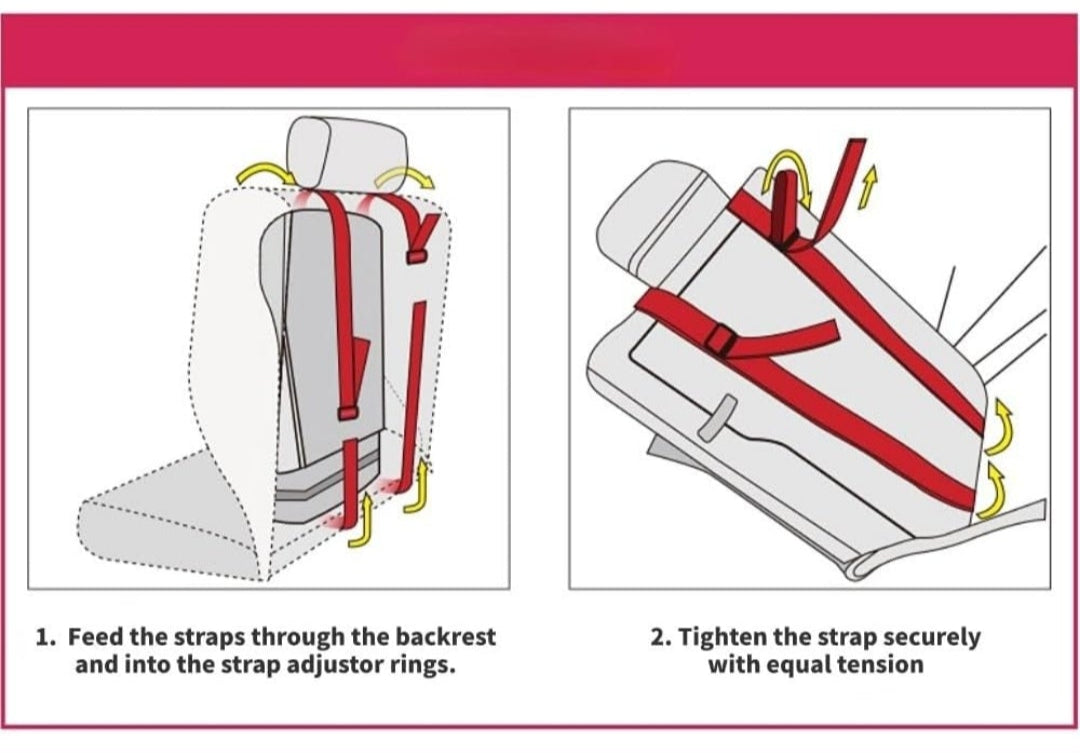 1. Feed the straps through the backrest and into the strap adjustor rings.

2. Tighten the strap securely with equal tension